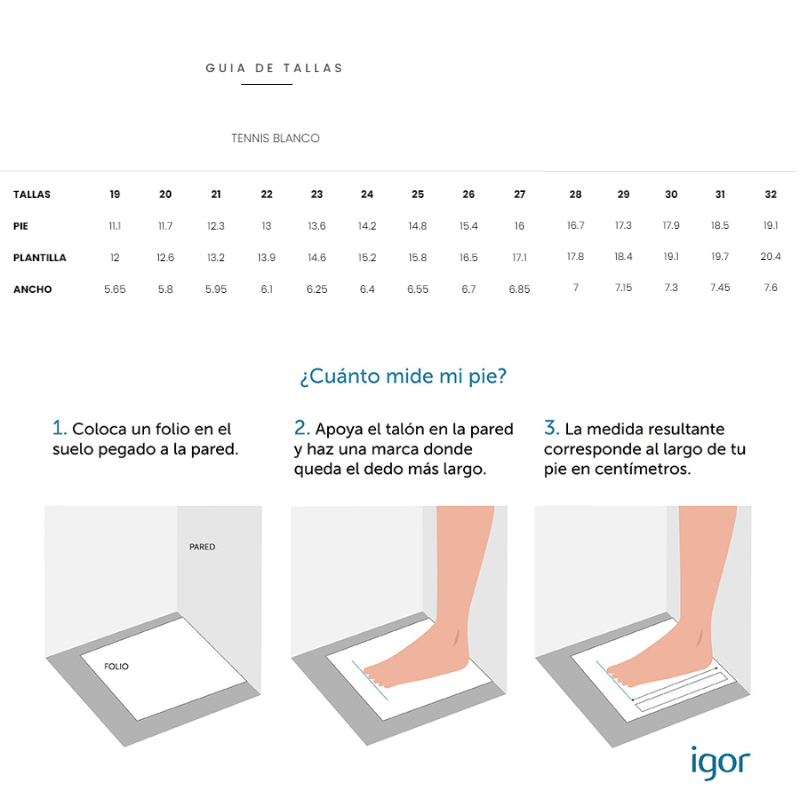 GUIA DE TALLAS

TENNIS BLANCO

| TALLAS | 19 | 20 | 21 | 22 | 23 | 24 | 25 | 26 | 27 | 28 | 29 | 30 | 31 | 32 |
|---|---|---|---|---|---|---|---|---|---|---|---|---|---|---|
| PIE | 11.1 | 11.7 | 12.3 | 13 | 13.6 | 14.2 | 14.8 | 15.4 | 16 | 16.7 | 17.3 | 17.9 | 18.5 | 19.1 |
| PLANTILLA | 12 | 12.6 | 13.2 | 13.9 | 14.6 | 15.2 | 15.8 | 16.5 | 17.1 | 17.8 | 18.4 | 19.1 | 19.7 | 20.4 |
| ANCHO | 5.65 | 5.8 | 5.95 | 6.1 | 6.25 | 6.4 | 6.55 | 6.7 | 6.85 | 7 | 7.15 | 7.3 | 7.45 | 7.6 |

¿Cuánto mide mi pie?

1. Coloca un folio en el suelo pegado a la pared.

2. Apoya el talón en la pared y haz una marca donde queda el dedo más largo.

3. La medida resultante corresponde al largo de tu pie en centímetros.

PARED

FOLIO

igor